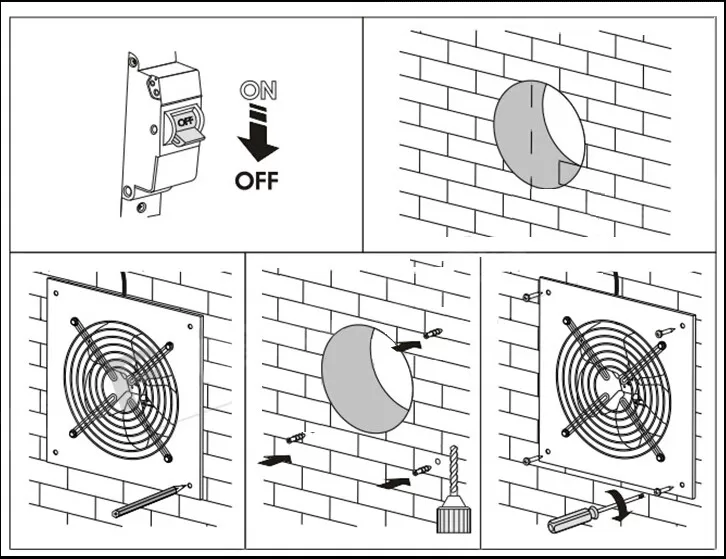 OFF
ON
OFF